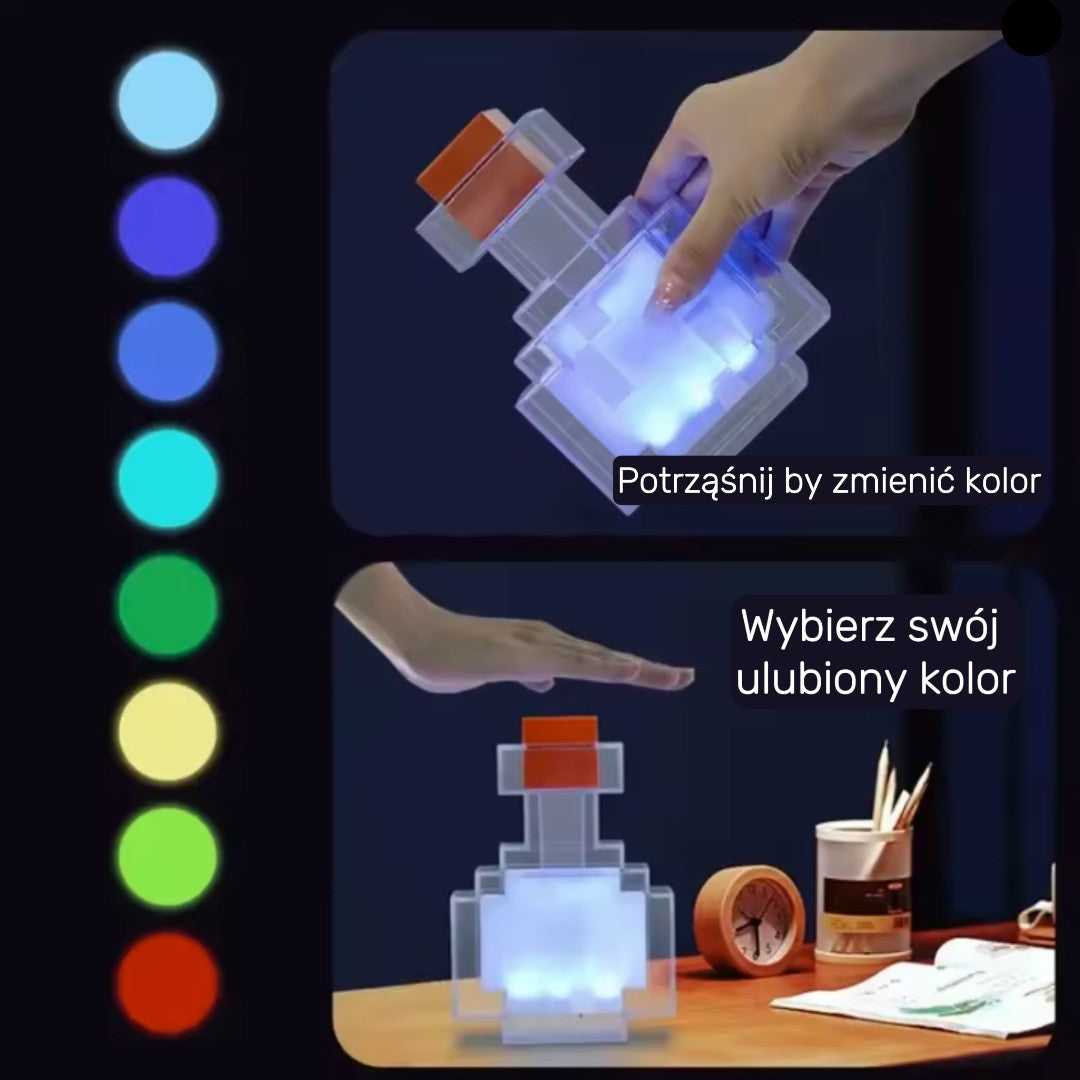 Potrząśnij by zmienić kolor

Wybierz swój ulubiony kolor